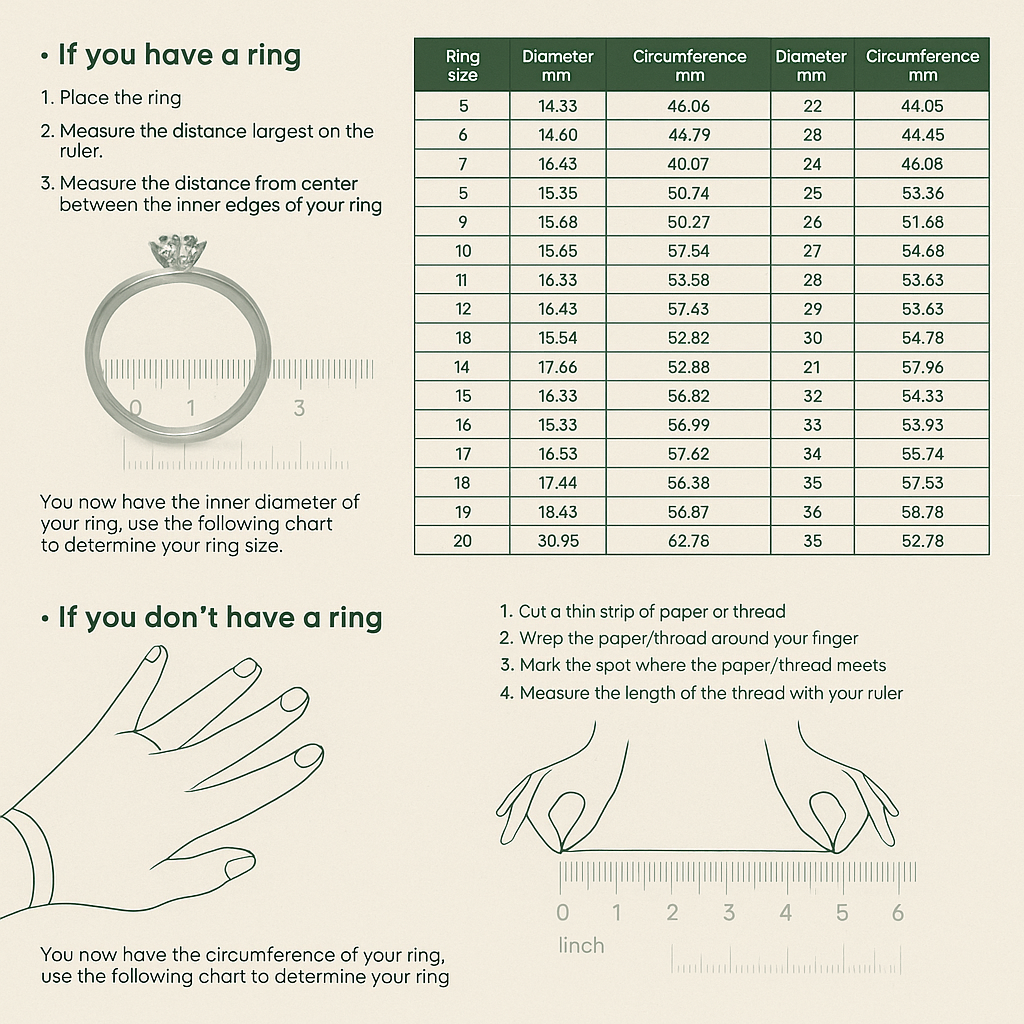 • If you have a ring

1. Place the ring

2. Measure the distance largest on the ruler.

3. Measure the distance from center between the inner edges of your ring

0 1 3

You now have the inner diameter of your ring, use the following chart to determine your ring size.

| Ring size | Diameter mm | Circumference mm | Diameter mm | Circumference mm |
|---|---|---|---|---|
| 5 | 14.33 | 46.06 | 22 | 44.05 |
| 6 | 14.60 | 44.79 | 28 | 44.45 |
| 7 | 16.43 | 40.07 | 24 | 46.08 |
| 5 | 15.35 | 50.74 | 25 | 53.36 |
| 9 | 15.68 | 50.27 | 26 | 51.68 |
| 10 | 15.65 | 57.54 | 27 | 54.68 |
| 11 | 16.33 | 53.58 | 28 | 53.63 |
| 12 | 16.43 | 57.43 | 29 | 53.63 |
| 18 | 15.54 | 52.82 | 30 | 54.78 |
| 14 | 17.66 | 52.88 | 21 | 57.96 |
| 15 | 16.33 | 56.82 | 32 | 54.33 |
| 16 | 15.33 | 56.99 | 33 | 53.93 |
| 17 | 16.53 | 57.62 | 34 | 55.74 |
| 18 | 17.44 | 56.38 | 35 | 57.53 |
| 19 | 18.43 | 56.87 | 36 | 58.78 |
| 20 | 30.95 | 62.78 | 35 | 52.78 |

• If you don't have a ring

1. Cut a thin strip of paper or thread
2. Wrep the paper/thread around your finger
3. Mark the spot where the paper/thread meets
4. Measure the length of the thread with your ruler

0 1 2 3 4 5 6
linch

You now have the circumference of your ring, use the following chart to determine your ring